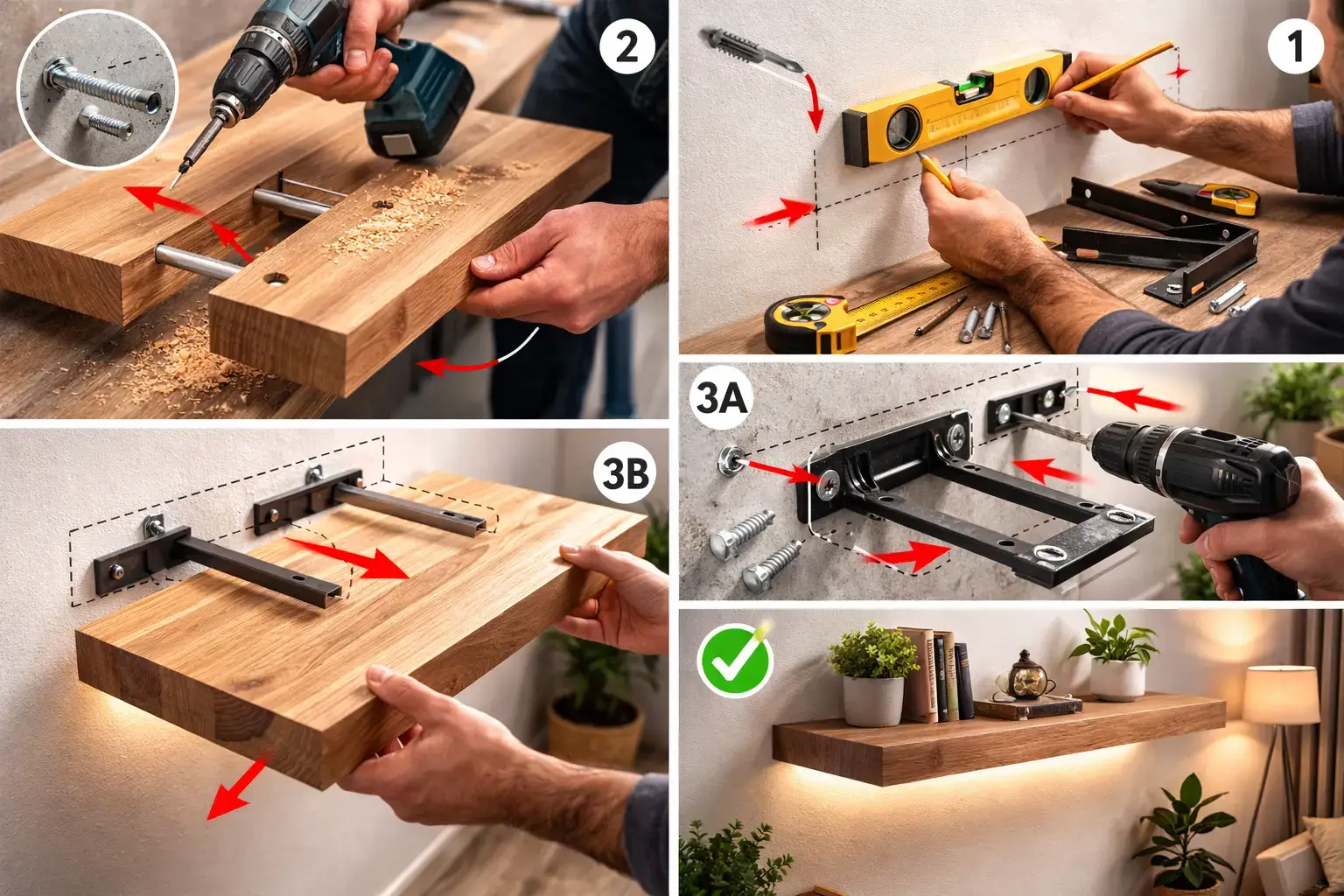 2

1

3A

3B